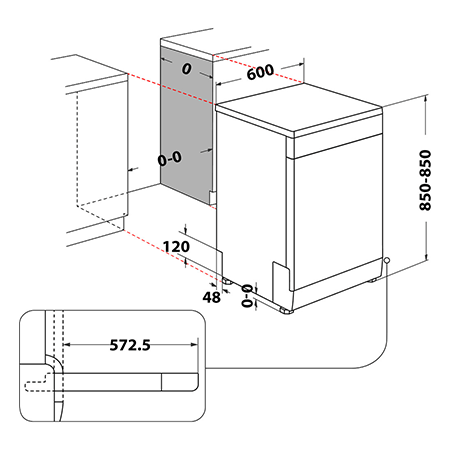 0
600
0-0
850-850
120
48
0-0
572.5