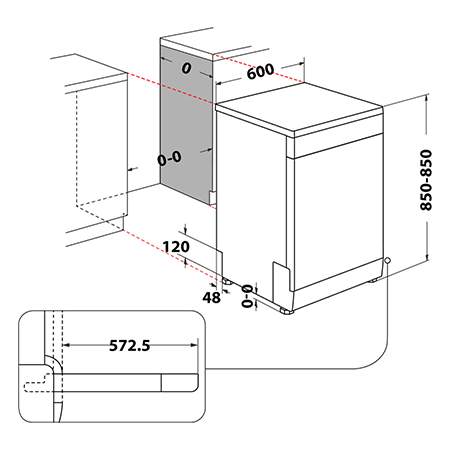 0
600
0-0
850-850
120
48
0-0
572.5