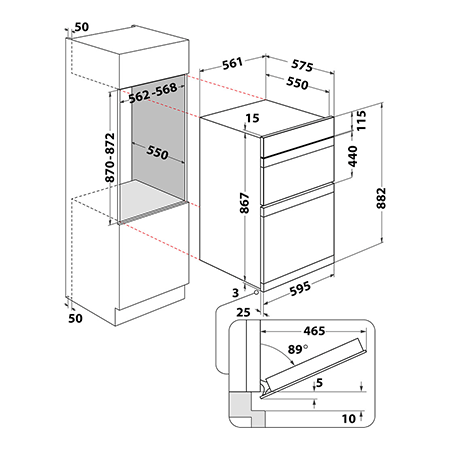 50
562-568
870-872
550
50
561
575
550
15
115
440
867
882
3
595
25
465
89°
5
10