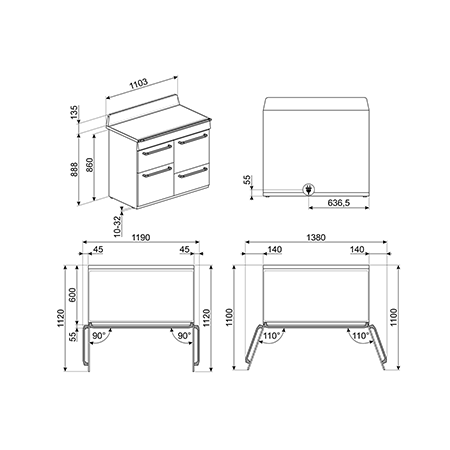 1103
135
888
860
10-32
55
636,5
1190
45
45
600
1120
55
90°
90°
1120
1380
140
140
1100
110°
110°
1100