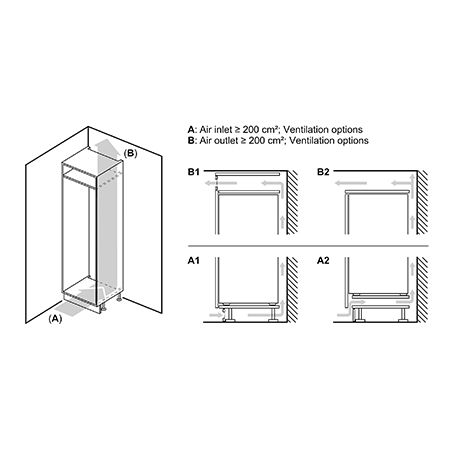 (B)

(A)

A: Air inlet ≥ 200 cm²; Ventilation options
B: Air outlet ≥ 200 cm²; Ventilation options

B1

B2

A1

A2