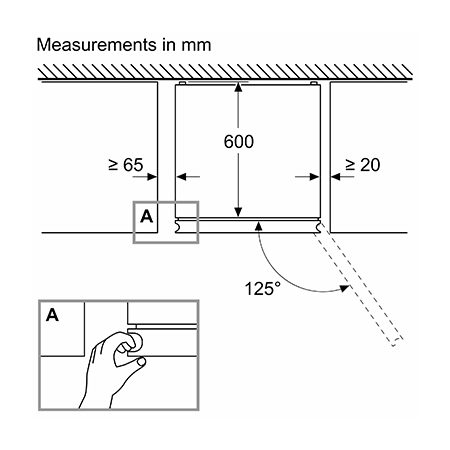 Measurements in mm

600

≥ 65

≥ 20

A

125°

A