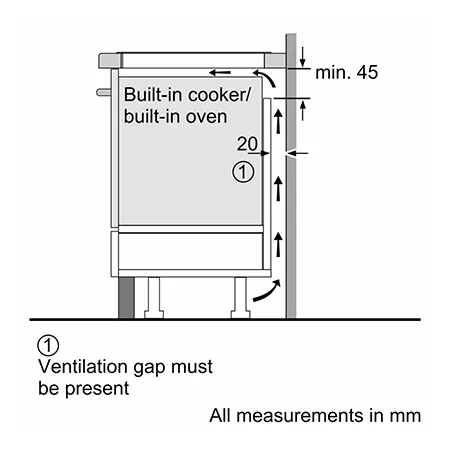 min. 45

Built-in cooker/ built-in oven

20

①

①
Ventilation gap must be present

All measurements in mm