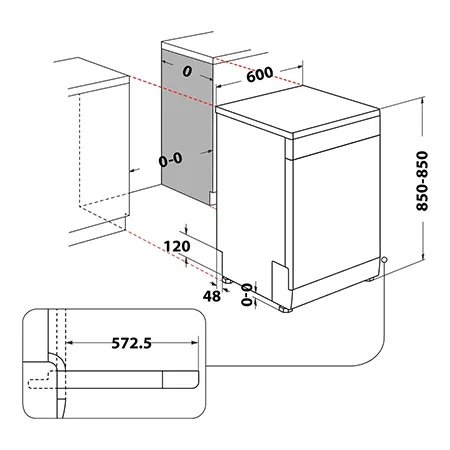 0
600
0-0
850-850
120
48
0-0
572.5