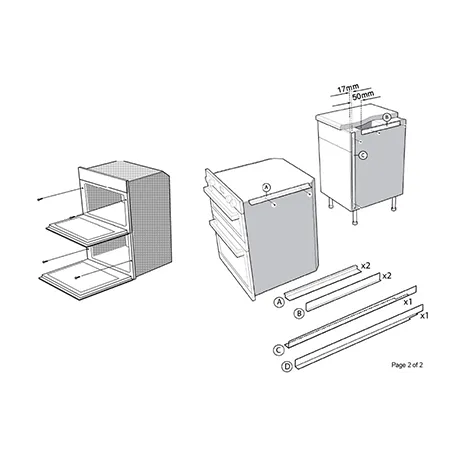 17mm
50mm
B
C
A
x2
x2
A
B
x1
x1
C
D
Page 2 of 2