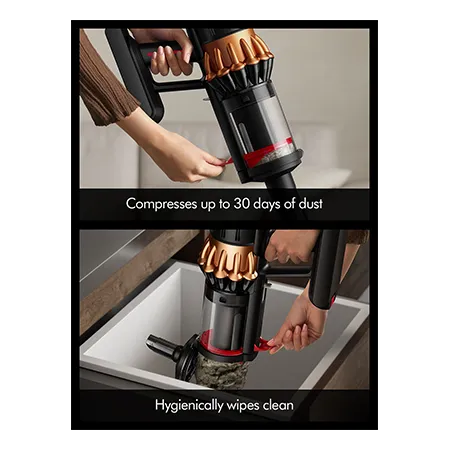 Compresses up to 30 days of dust

Hygienically wipes clean